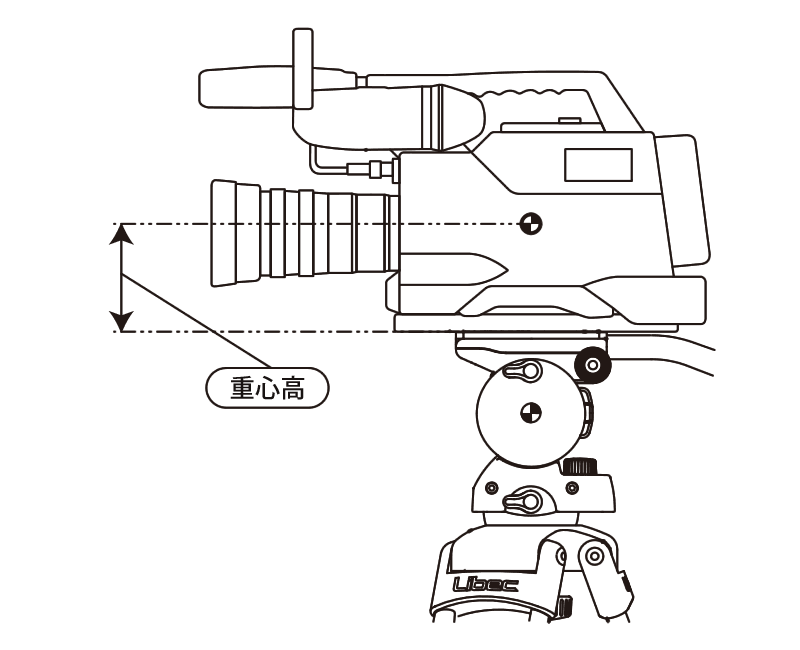 重心高

Libec